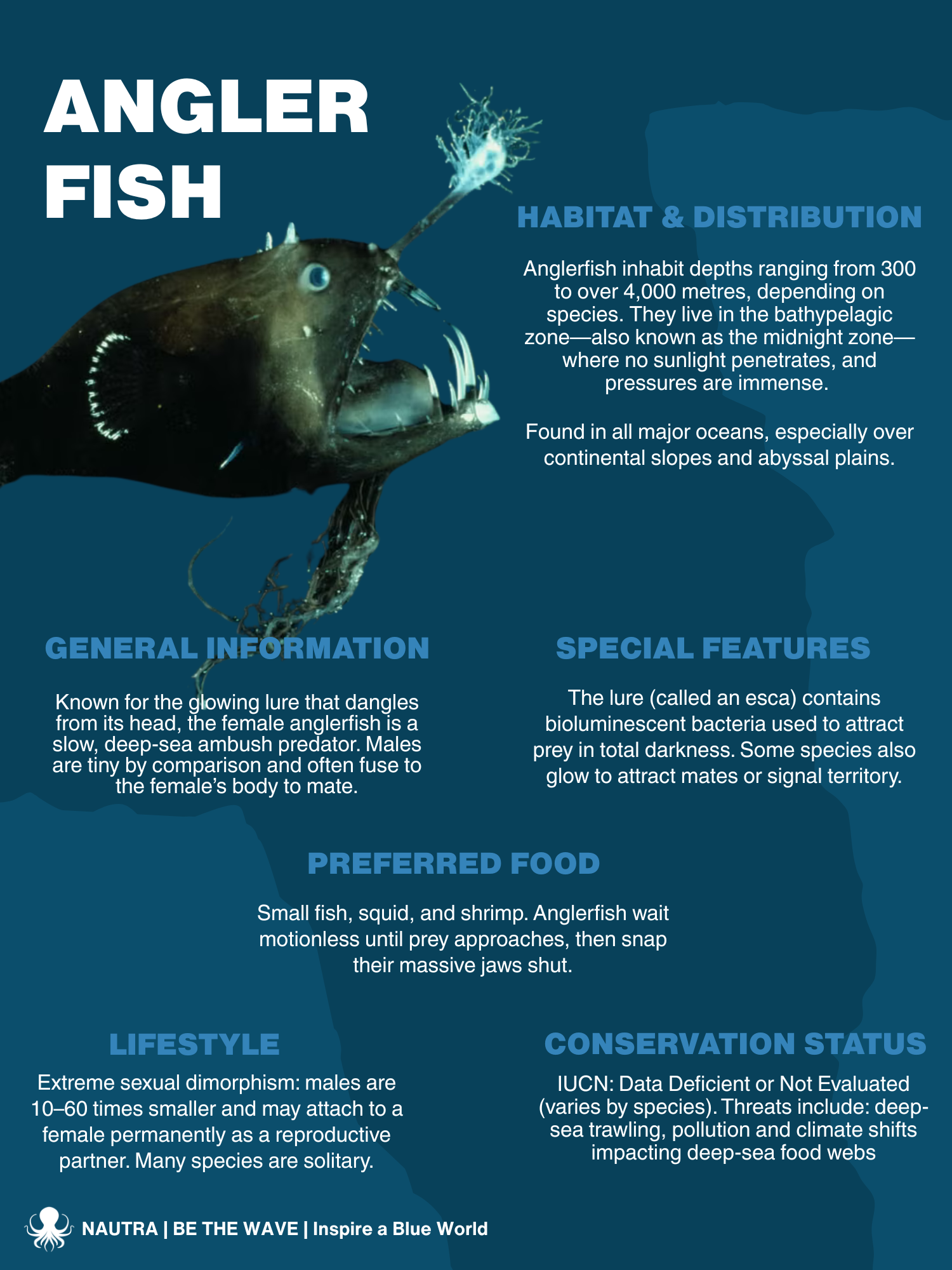 ANGLER FISH

HABITAT & DISTRIBUTION

Anglerfish inhabit depths ranging from 300 to over 4,000 metres, depending on species. They live in the bathypelagic zone—also known as the midnight zone—where no sunlight penetrates, and pressures are immense.

Found in all major oceans, especially over continental slopes and abyssal plains.

GENERAL INFORMATION

Known for the glowing lure that dangles from its head, the female anglerfish is a slow, deep-sea ambush predator. Males are tiny by comparison and often fuse to the female's body to mate.

SPECIAL FEATURES

The lure (called an esca) contains bioluminescent bacteria used to attract prey in total darkness. Some species also glow to attract mates or signal territory.

PREFERRED FOOD

Small fish, squid, and shrimp. Anglerfish wait motionless until prey approaches, then snap their massive jaws shut.

LIFESTYLE

Extreme sexual dimorphism: males are 10–60 times smaller and may attach to a female permanently as a reproductive partner. Many species are solitary.

CONSERVATION STATUS

IUCN: Data Deficient or Not Evaluated (varies by species). Threats include: deep-sea trawling, pollution and climate shifts impacting deep-sea food webs

NAUTRA | BE THE WAVE | Inspire a Blue World