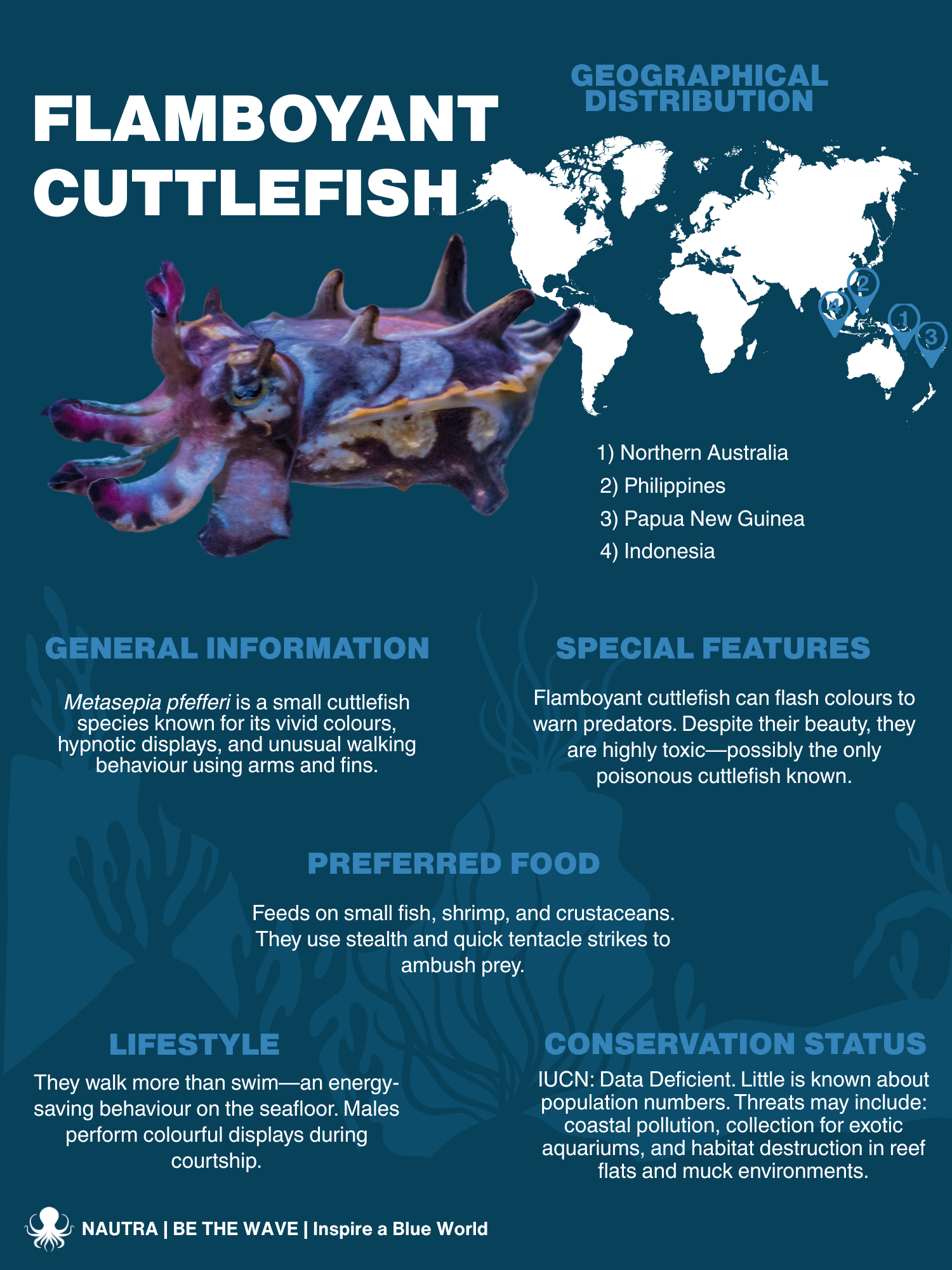 FLAMBOYANT CUTTLEFISH

GEOGRAPHICAL DISTRIBUTION

2
4
1
3

1) Northern Australia
2) Philippines
3) Papua New Guinea
4) Indonesia

GENERAL INFORMATION

Metasepia pfefferi is a small cuttlefish species known for its vivid colours, hypnotic displays, and unusual walking behaviour using arms and fins.

SPECIAL FEATURES

Flamboyant cuttlefish can flash colours to warn predators. Despite their beauty, they are highly toxic—possibly the only poisonous cuttlefish known.

PREFERRED FOOD

Feeds on small fish, shrimp, and crustaceans. They use stealth and quick tentacle strikes to ambush prey.

LIFESTYLE

They walk more than swim—an energy-saving behaviour on the seafloor. Males perform colourful displays during courtship.

CONSERVATION STATUS

IUCN: Data Deficient. Little is known about population numbers. Threats may include: coastal pollution, collection for exotic aquariums, and habitat destruction in reef flats and muck environments.

NAUTRA | BE THE WAVE | Inspire a Blue World