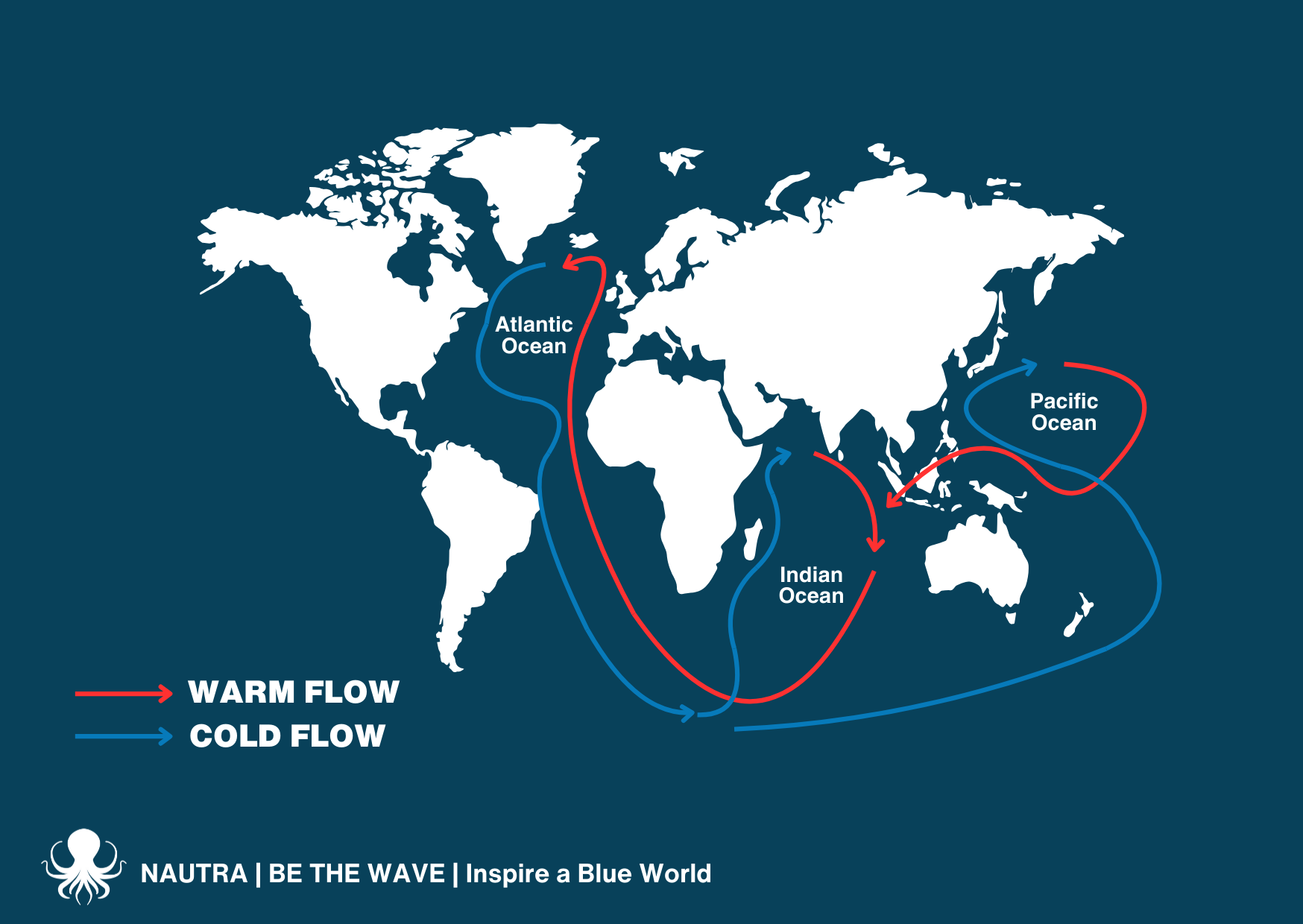 Atlantic Ocean

Pacific Ocean

Indian Ocean

WARM FLOW
COLD FLOW

NAUTRA | BE THE WAVE | Inspire a Blue World